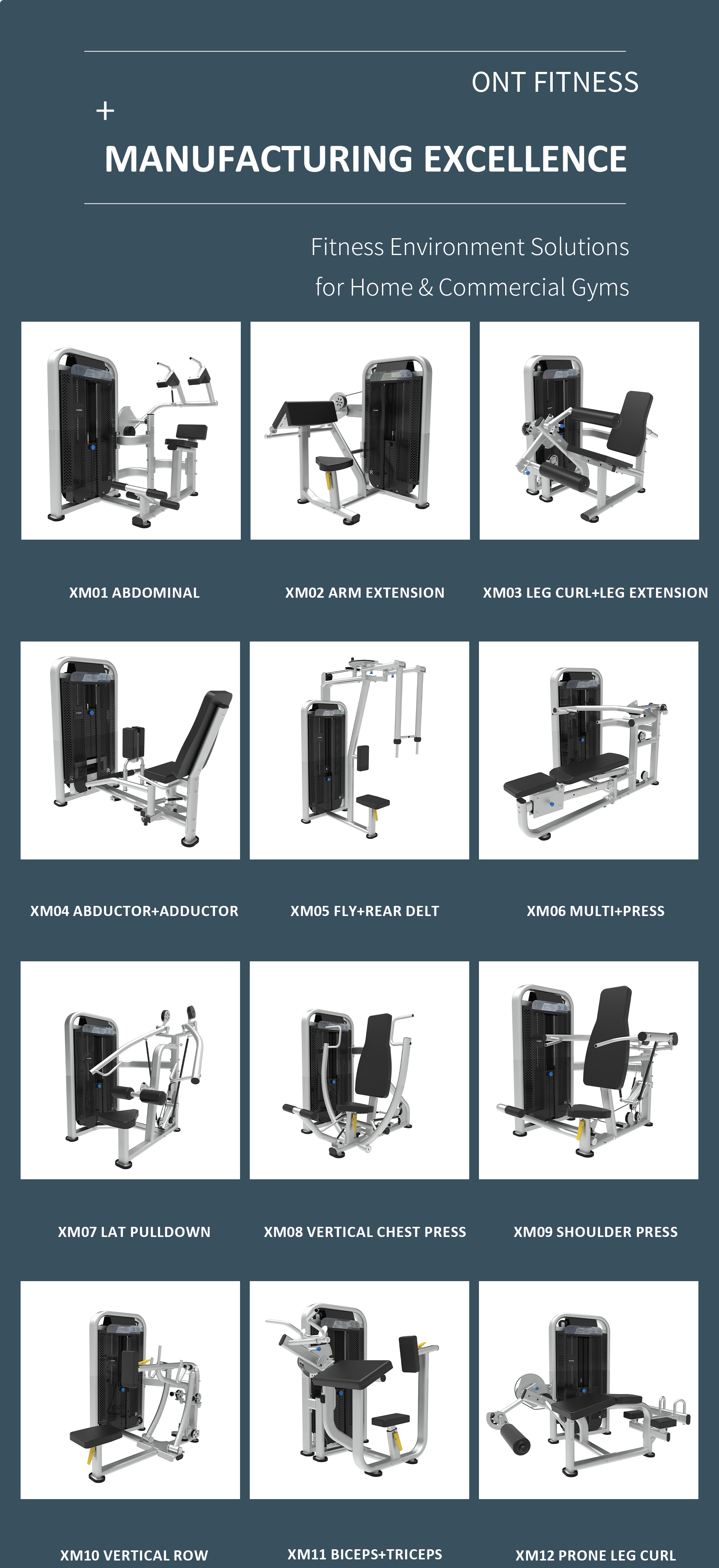 ONT FITNESS

+

MANUFACTURING EXCELLENCE

Fitness Environment Solutions
for Home & Commercial Gyms

XM01 ABDOMINAL

XM02 ARM EXTENSION

XM03 LEG CURL+LEG EXTENSION

XM04 ABDUCTOR+ADDUCTOR

XM05 FLY+REAR DELT

XM06 MULTI+PRESS

XM07 LAT PULLDOWN

XM08 VERTICAL CHEST PRESS

XM09 SHOULDER PRESS

XM10 VERTICAL ROW

XM11 BICEPS+TRICEPS

XM12 PRONE LEG CURL